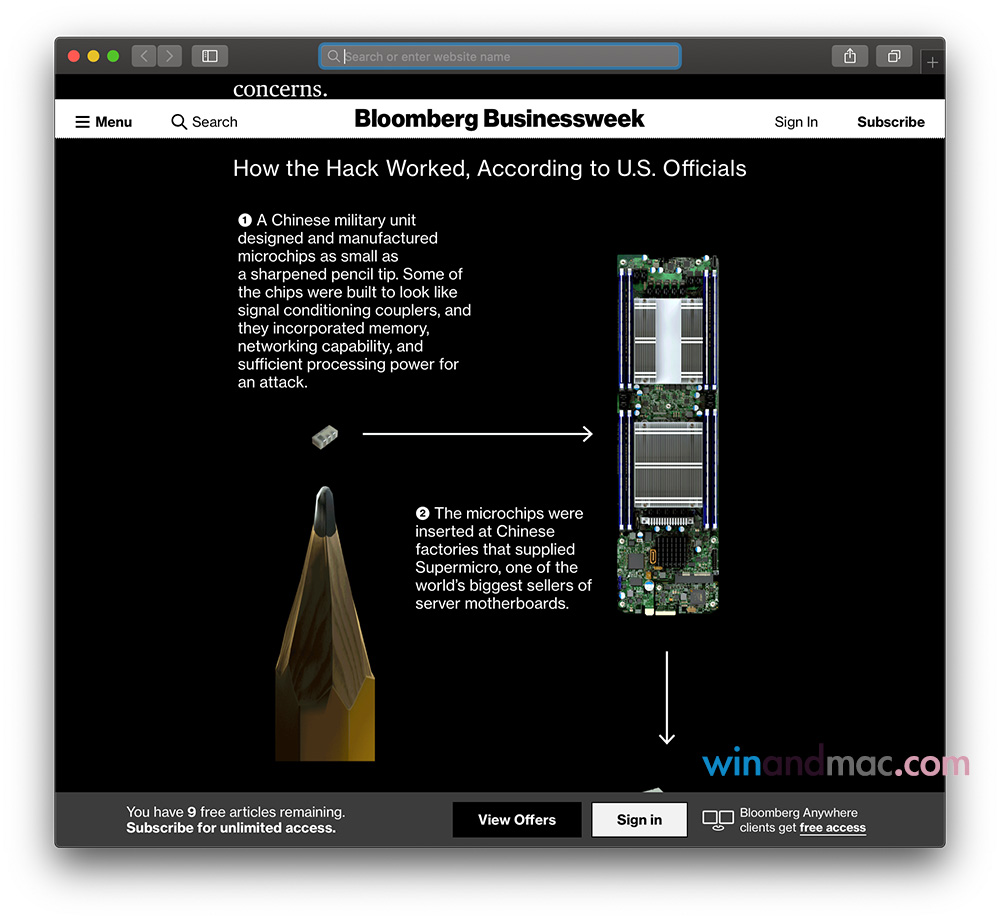 Search or enter website name

concerns.

Menu Search Bloomberg Businessweek Sign In Subscribe

How the Hack Worked, According to U.S. Officials

❶ A Chinese military unit designed and manufactured microchips as small as a sharpened pencil tip. Some of the chips were built to look like signal conditioning couplers, and they incorporated memory, networking capability, and sufficient processing power for an attack.

❷ The microchips were inserted at Chinese factories that supplied Supermicro, one of the world's biggest sellers of server motherboards.

winandmac.com

You have 9 free articles remaining. Subscribe for unlimited access.

View Offers

Sign in

Bloomberg Anywhere clients get free access