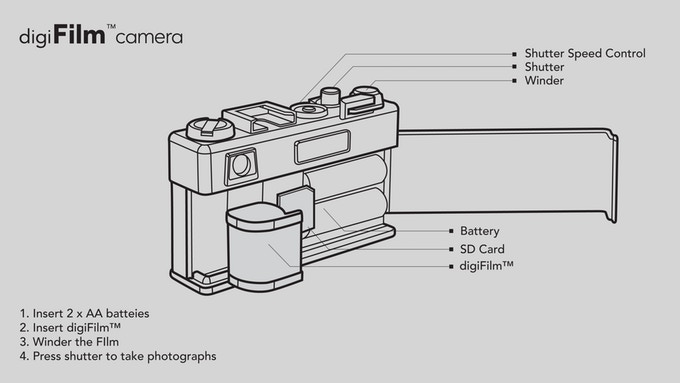 digiFilm™ camera

Shutter Speed Control
Shutter
Winder

Battery
SD Card
digiFilm™

1. Insert 2 x AA batteies
2. Insert digiFilm™
3. Winder the FIlm
4. Press shutter to take photographs